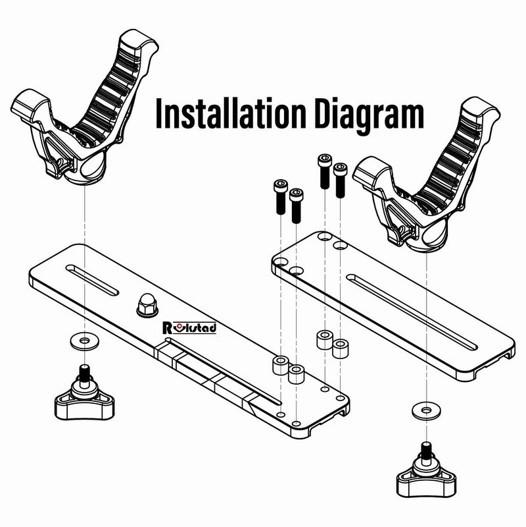 Installation Diagram

Rokstad