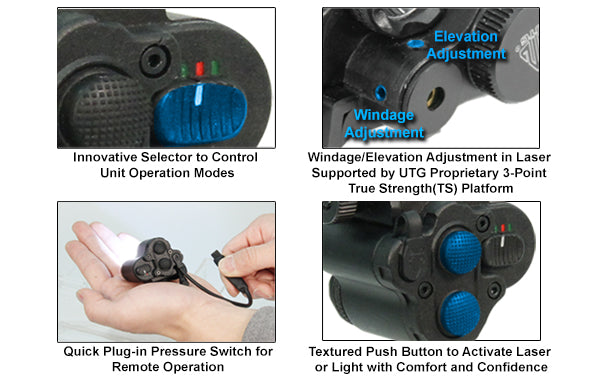 Innovative Selector to Control Unit Operation Modes

Elevation Adjustment

Windage Adjustment

Windage/Elevation Adjustment in Laser Supported by UTG Proprietary 3-Point True Strength(TS) Platform

Quick Plug-in Pressure Switch for Remote Operation

Textured Push Button to Activate Laser or Light with Comfort and Confidence