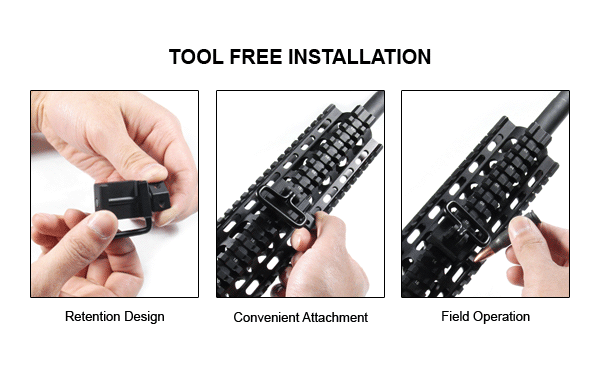 TOOL FREE INSTALLATION

Retention Design

Convenient Attachment

Field Operation